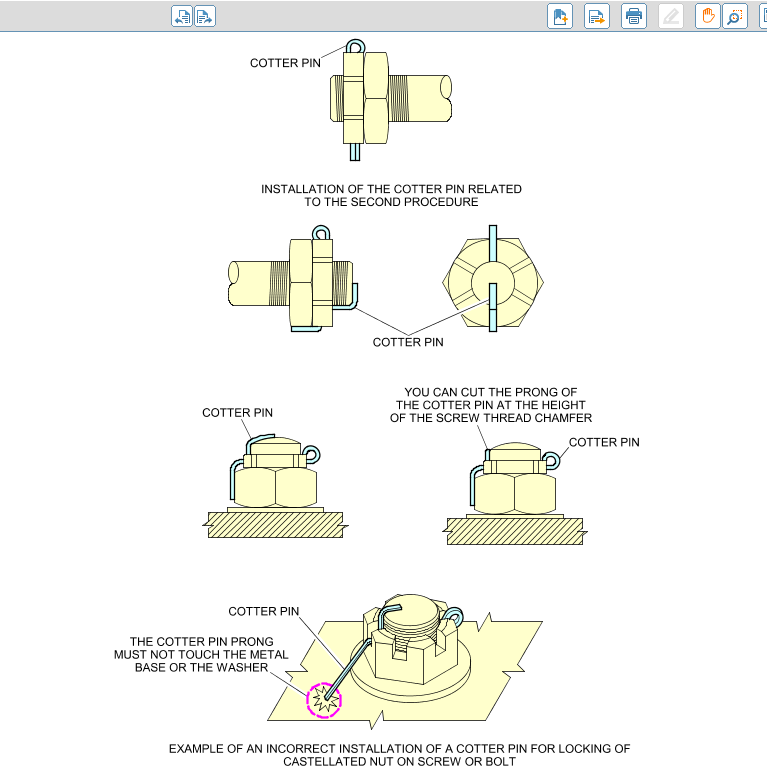 COTTER PIN

INSTALLATION OF THE COTTER PIN RELATED TO THE SECOND PROCEDURE

COTTER PIN

COTTER PIN

YOU CAN CUT THE PRONG OF THE COTTER PIN AT THE HEIGHT OF THE SCREW THREAD CHAMFER

COTTER PIN

COTTER PIN

THE COTTER PIN PRONG MUST NOT TOUCH THE METAL BASE OR THE WASHER

EXAMPLE OF AN INCORRECT INSTALLATION OF A COTTER PIN FOR LOCKING OF CASTELLATED NUT ON SCREW OR BOLT